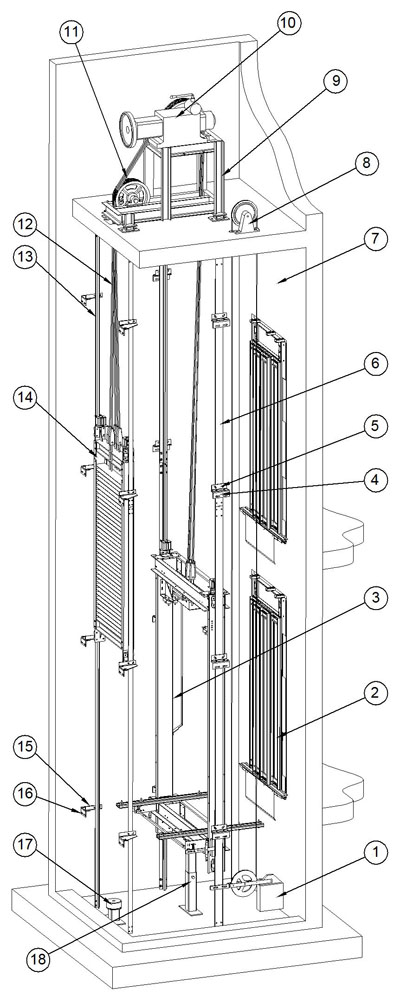 11
10
9
8
12
13
7
14
6
5
4
3
2
15
16
17
1
18